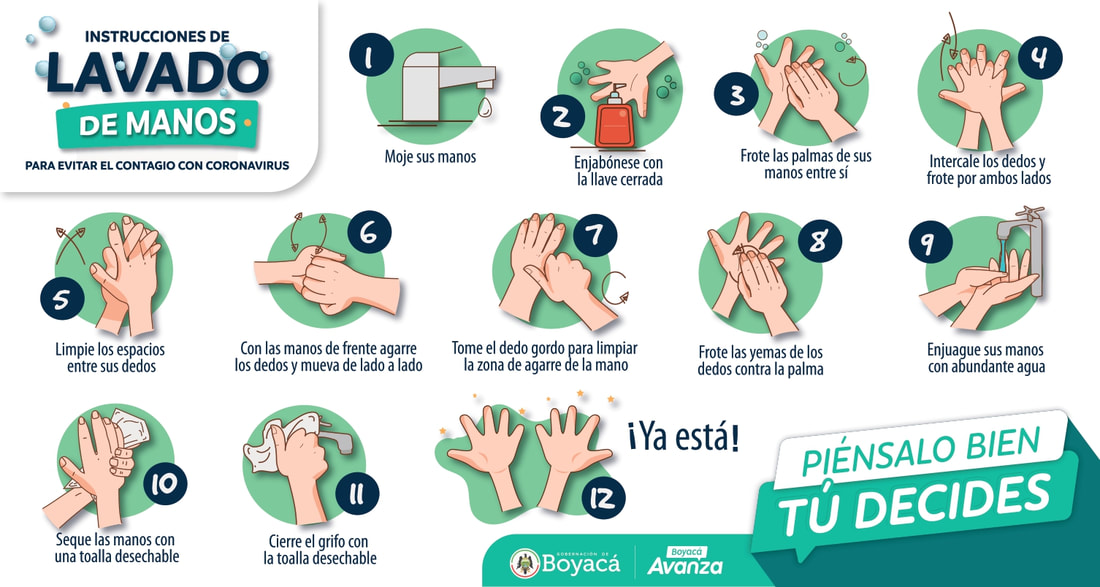 INSTRUCCIONES DE
LAVADO
DE MANOS

PARA EVITAR EL CONTAGIO CON CORONAVIRUS

1
Moje sus manos

2
Enjabónese con la llave cerrada

3
Frote las palmas de sus manos entre sí

4
Intercale los dedos y frote por ambos lados

5
Limpie los espacios entre sus dedos

6
Con las manos de frente agarre los dedos y mueva de lado a lado

7
Tome el dedo gordo para limpiar la zona de agarre de la mano

8
Frote las yemas de los dedos contra la palma

9
Enjuague sus manos con abundante agua

10
Seque las manos con una toalla desechable

11
Cierre el grifo con la toalla desechable

12
¡Ya está!

PIÉNSALO BIEN
TÚ DECIDES

GOBERNACIÓN DE Boyacá
Boyacá Avanza